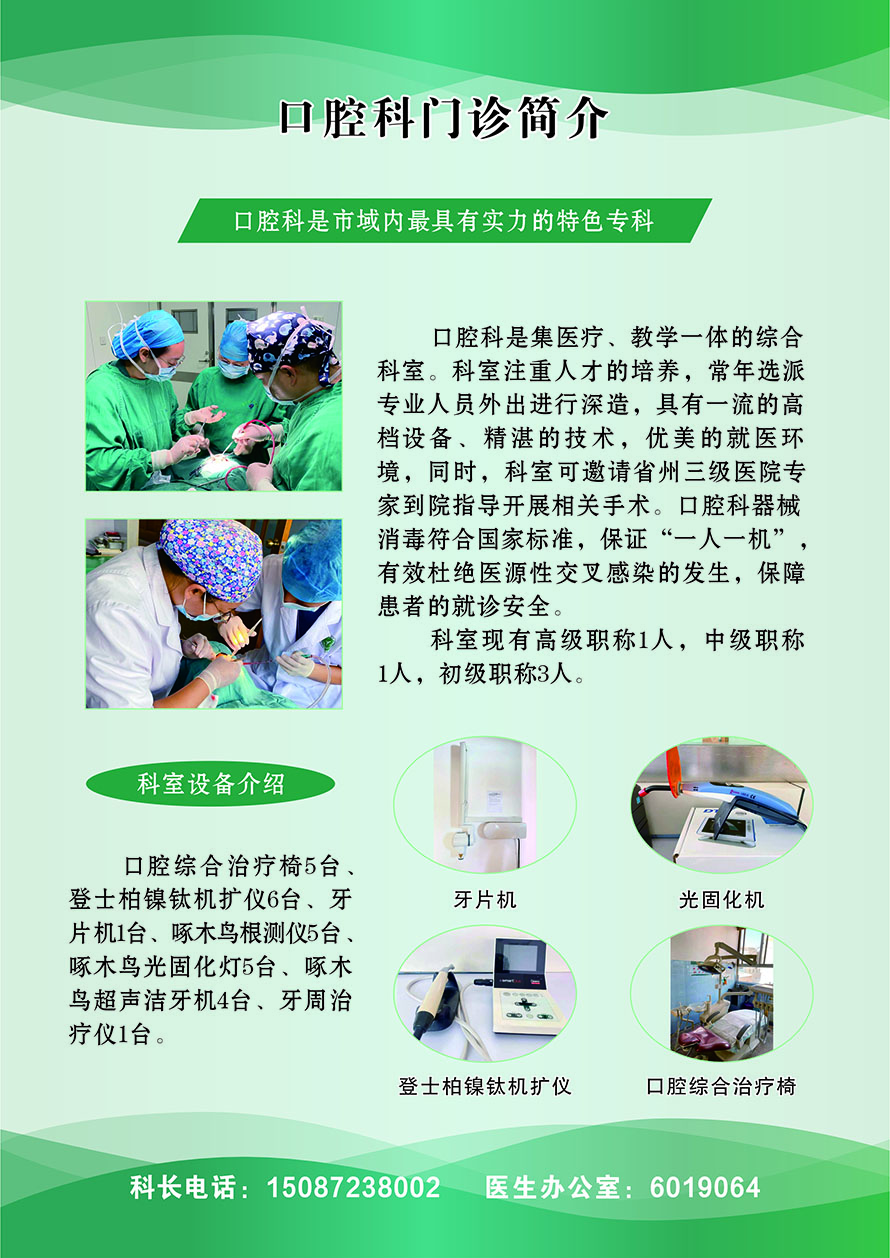 口腔科门诊简介

口腔科是市域内最具有实力的特色专科

口腔科是集医疗、教学一体的综合科室。科室注重人才的培养，常年选派专业人员外出进行深造，具有一流的高档设备、精湛的技术，优美的就医环境，同时，科室可邀请省州三级医院专家到院指导开展相关手术。口腔科器械消毒符合国家标准，保证“一人一机”，有效杜绝医源性交叉感染的发生，保障患者的就诊安全。

科室现有高级职称1人，中级职称1人，初级职称3人。

科室设备介绍

口腔综合治疗椅5台、登士柏镍钛机扩仪6台、牙片机1台、啄木鸟根测仪5台、啄木鸟光固化灯5台、啄木鸟超声洁牙机4台、牙周治疗仪1台。

牙片机

光固化机

登士柏镍钛机扩仪

口腔综合治疗椅

科长电话：15087238002　医生办公室：6019064